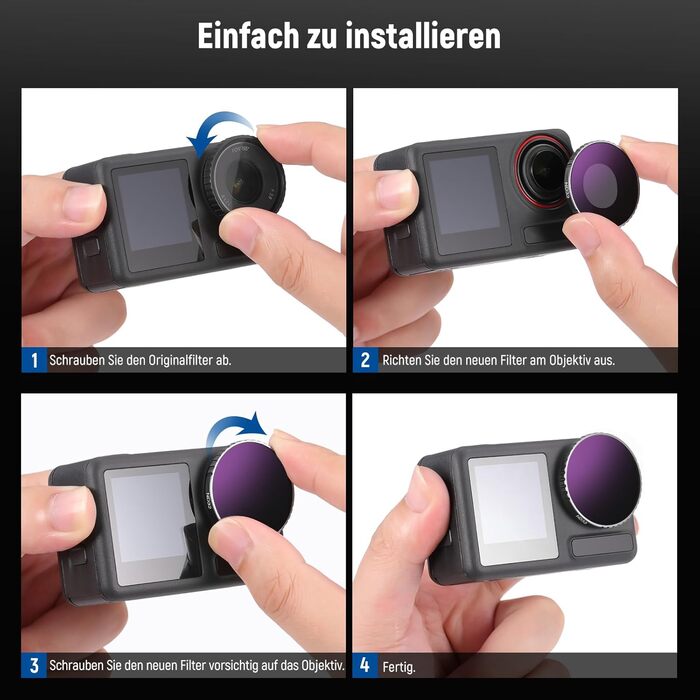 Einfach zu installieren

1 Schrauben Sie den Originalfilter ab.

2 Richten Sie den neuen Filter am Objektiv aus.

3 Schrauben Sie den neuen Filter vorsichtig auf das Objektiv.

4 Fertig.