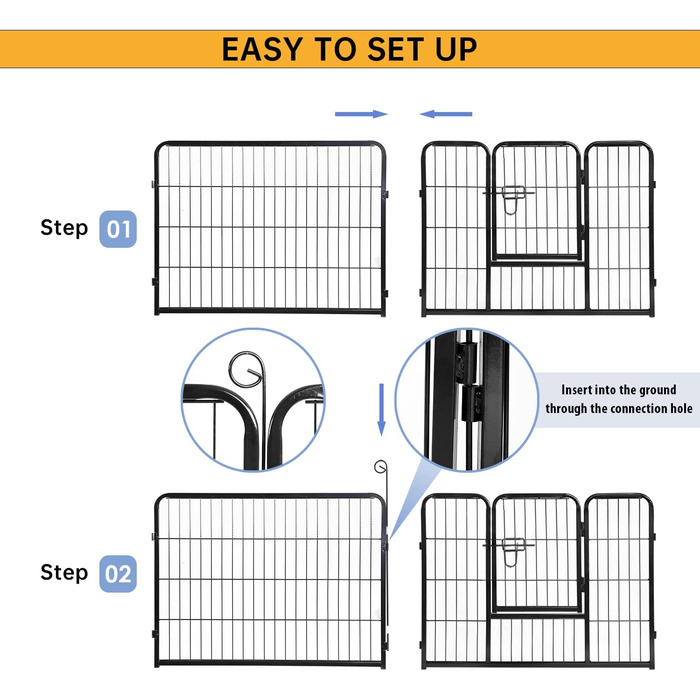 EASY TO SET UP

Step 01

Insert into the ground through the connection hole

Step 02