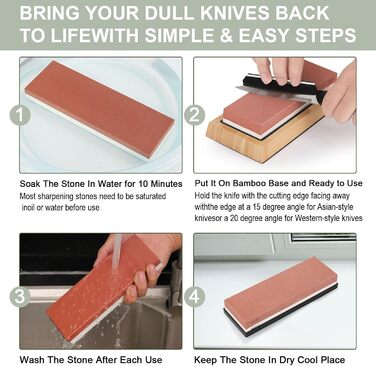 BRING YOUR DULL KNIVES BACK TO LIFEWITH SIMPLE & EASY STEPS

1

Soak The Stone In Water for 10 Minutes

Most sharpening stones need to be saturated inoil or water before use

2

Put It On Bamboo Base and Ready to Use

Hold the knife with the cutting edge facing away withthe edge at a 15 degree angle for Asian-style knivesor a 20 degree angle for Western-style knives

3

Wash The Stone After Each Use

4

Keep The Stone In Dry Cool Place