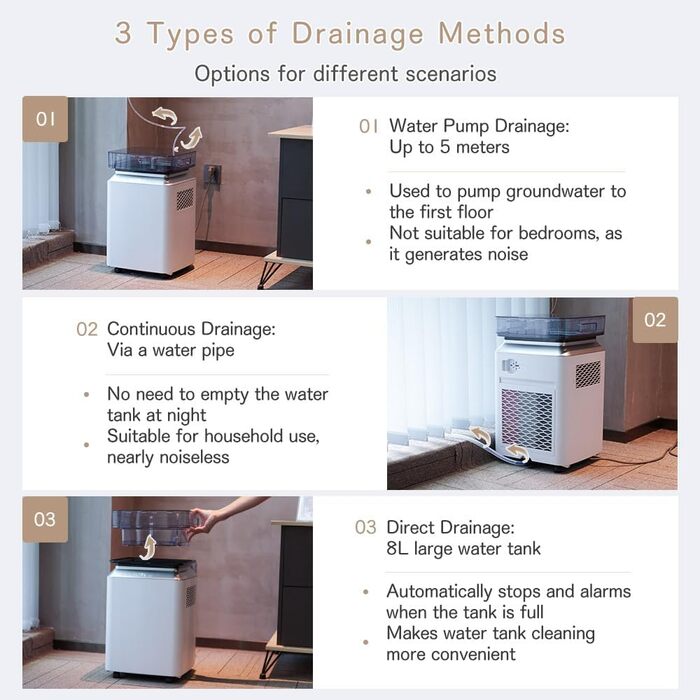 3 Types of Drainage Methods

Options for different scenarios

01

01 Water Pump Drainage:
Up to 5 meters

• Used to pump groundwater to the first floor
• Not suitable for bedrooms, as it generates noise

02 Continuous Drainage:
Via a water pipe

• No need to empty the water tank at night
• Suitable for household use, nearly noiseless

02

03

03 Direct Drainage:
8L large water tank

• Automatically stops and alarms when the tank is full
• Makes water tank cleaning more convenient