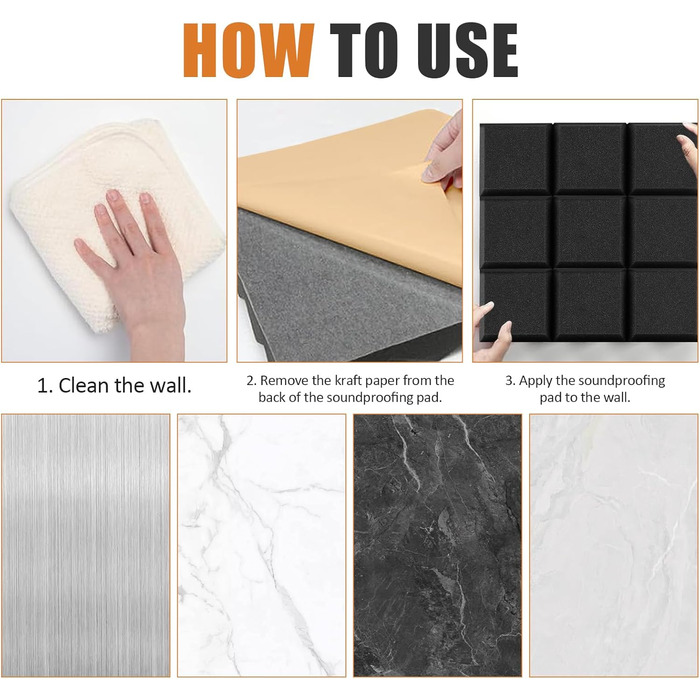 HOW TO USE

1. Clean the wall.

2. Remove the kraft paper from the back of the soundproofing pad.

3. Apply the soundproofing pad to the wall.