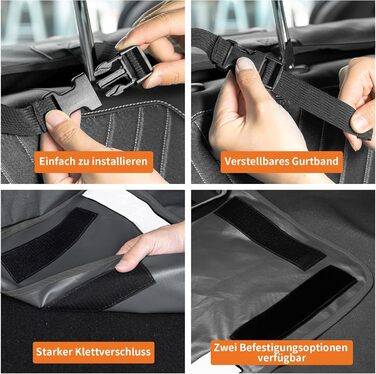 Einfach zu installieren

Verstellbares Gurtband

Starker Klettverschluss

Zwei Befestigungsoptionen verfügbar