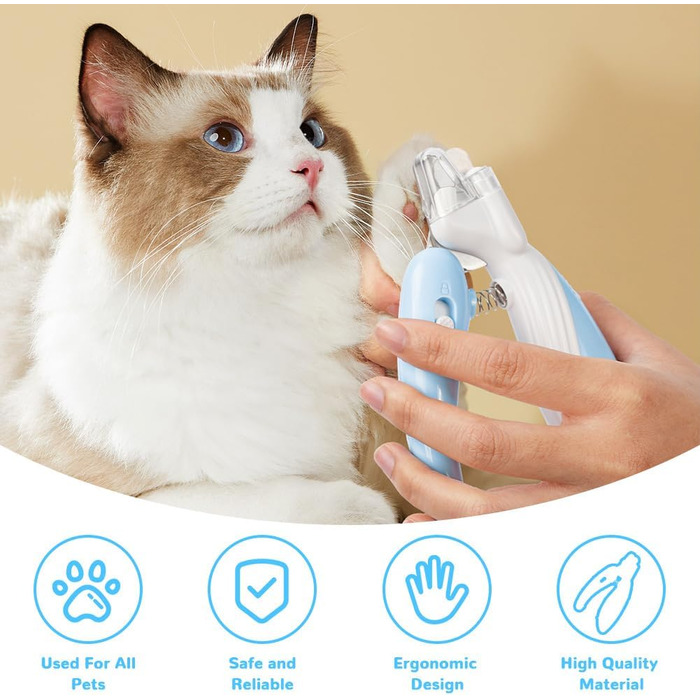 Used For All Pets

Safe and Reliable

Ergonomic Design

High Quality Material