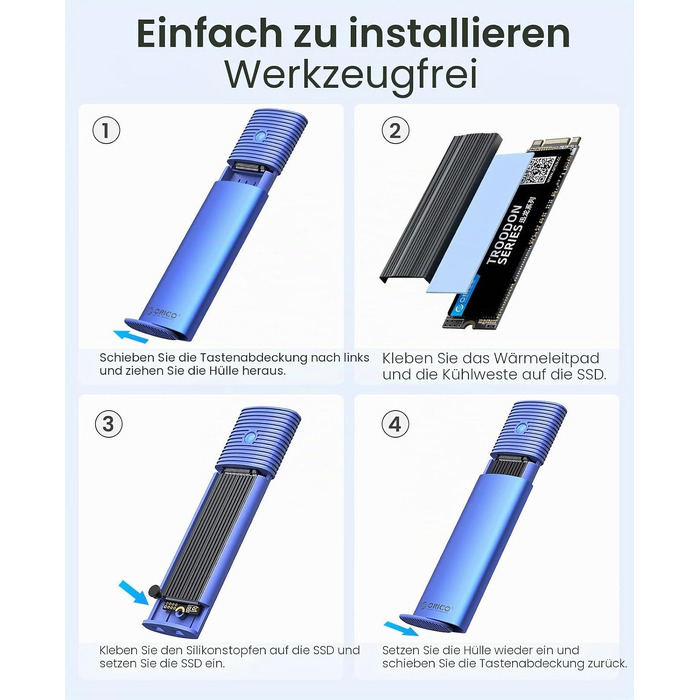 Einfach zu installieren
Werkzeugfrei

①

ORICO

Schieben Sie die Tastenabdeckung nach links und ziehen Sie die Hülle heraus.

②

TROODON SERIES 迅龙系列

ORICO

Kleben Sie das Wärmeleitpad und die Kühlweste auf die SSD.

③

Kleben Sie den Silikonstopfen auf die SSD und setzen Sie die SSD ein.

④

ORICO

Setzen Sie die Hülle wieder ein und schieben Sie die Tastenabdeckung zurück.