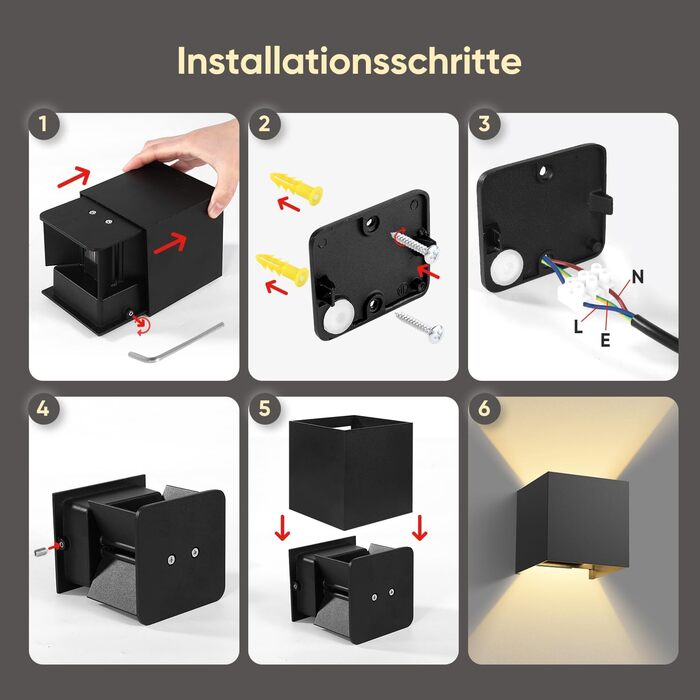 Installationsschritte

1

2

3

N

L

E

4

5

6