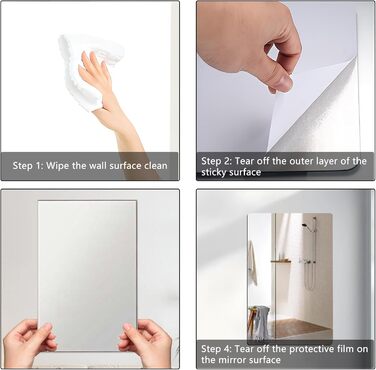 Step 1: Wipe the wall surface clean

Step 2: Tear off the outer layer of the sticky surface

Step 4: Tear off the protective film on the mirror surface