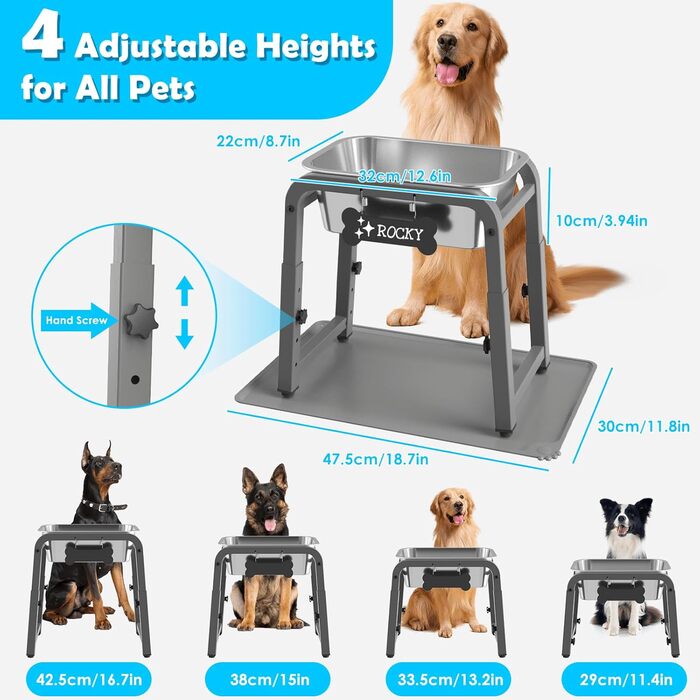 4 Adjustable Heights for All Pets

22cm/8.7in

32cm/12.6in

10cm/3.94in

ROCKY

Hand Screw

30cm/11.8in

47.5cm/18.7in

42.5cm/16.7in

38cm/15in

33.5cm/13.2in

29cm/11.4in