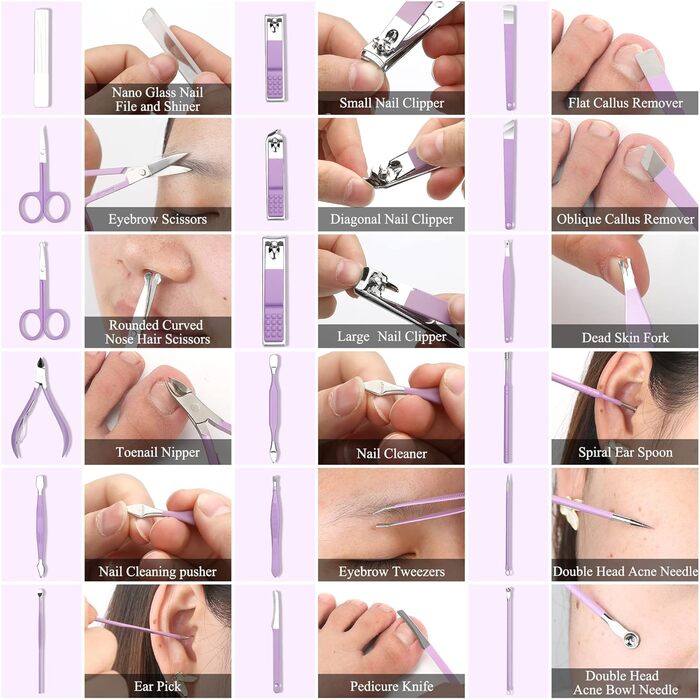 Nano Glass Nail File and Shiner

Small Nail Clipper

Flat Callus Remover

Eyebrow Scissors

Diagonal Nail Clipper

Oblique Callus Remover

Rounded Curved Nose Hair Scissors

Large Nail Clipper

Dead Skin Fork

Toenail Nipper

Nail Cleaner

Spiral Ear Spoon

Nail Cleaning pusher

Eyebrow Tweezers

Double Head Acne Needle

Ear Pick

Pedicure Knife

Double Head Acne Bowl Needle