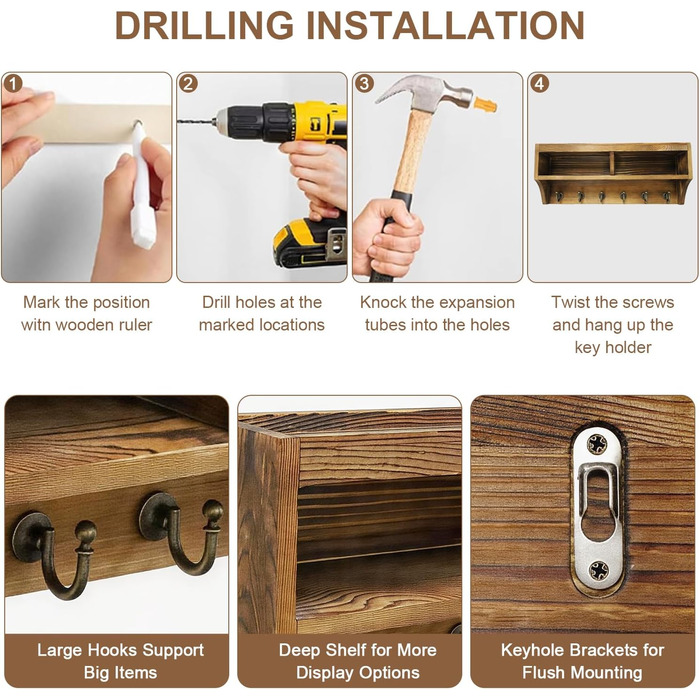 DRILLING INSTALLATION

1

Mark the position witn wooden ruler

2

Drill holes at the marked locations

3

Knock the expansion tubes into the holes

4

Twist the screws and hang up the key holder

Large Hooks Support Big Items

Deep Shelf for More Display Options

Keyhole Brackets for Flush Mounting