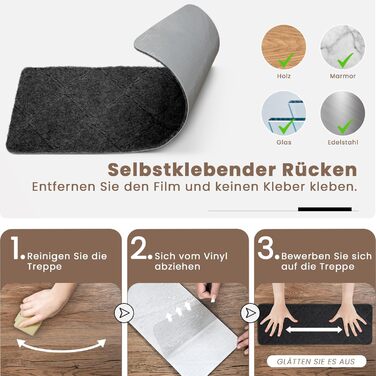 Holz

Marmor

Glas

Edelstahl

Selbstklebender Rücken

Entfernen Sie den Film und keinen Kleber kleben.

1. Reinigen Sie die Treppe

2. Sich vom Vinyl abziehen

3. Bewerben Sie sich auf die Treppe

GLÄTTEN SIE ES AUS