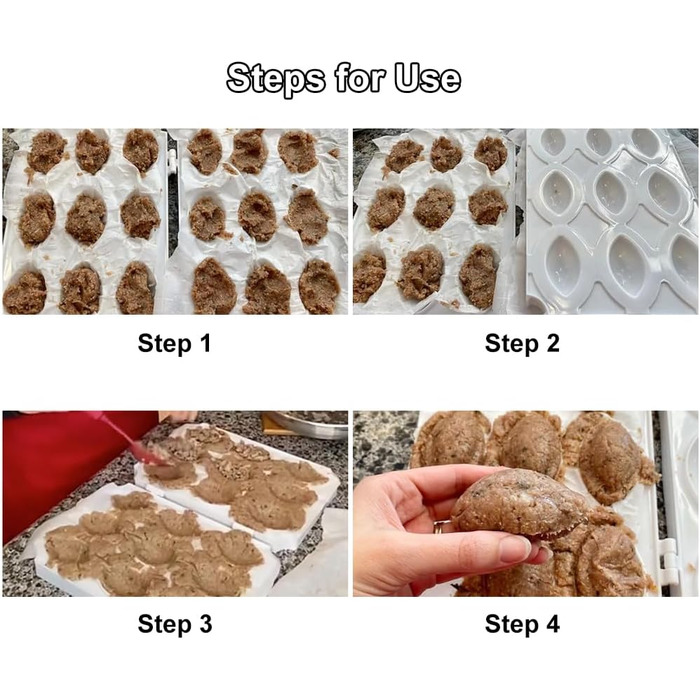 Steps for Use

Step 1

Step 2

Step 3

Step 4