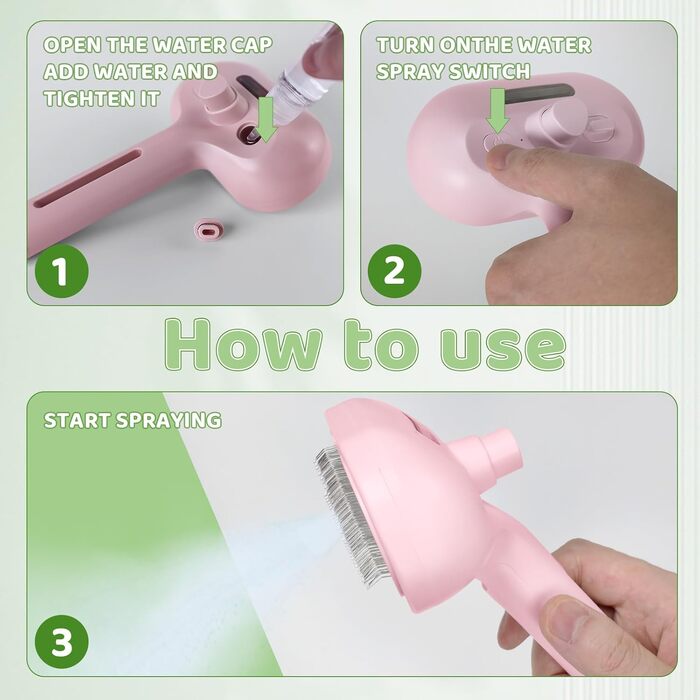 OPEN THE WATER CAP ADD WATER AND TIGHTEN IT

1

TURN ONTHE WATER SPRAY SWITCH

2

How to use

START SPRAYING

3