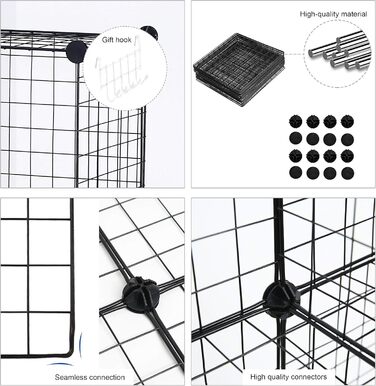 Gift hook

High-quality material

Seamless connection

High quality connectors