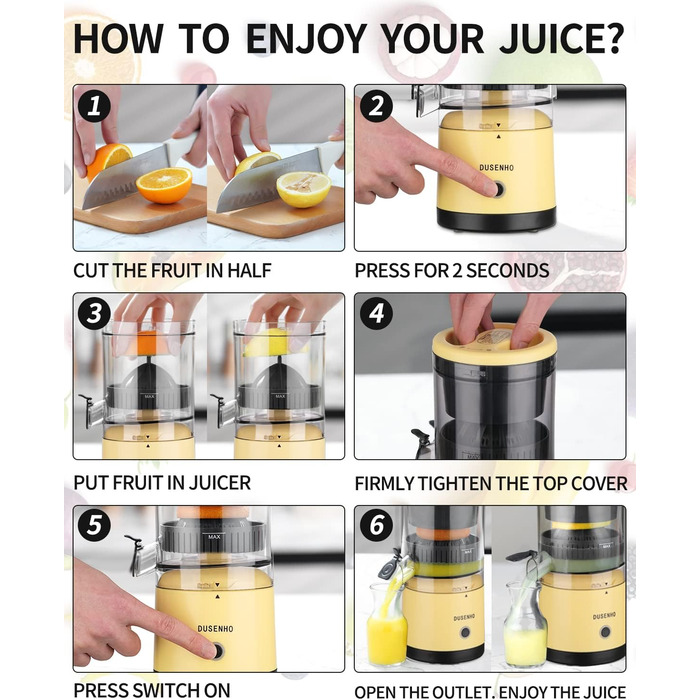 HOW TO ENJOY YOUR JUICE?

1

CUT THE FRUIT IN HALF

2

DUSENHO

PRESS FOR 2 SECONDS

3

MAX

MAX

PUT FRUIT IN JUICER

4

FIRMLY TIGHTEN THE TOP COVER

5

MAX

DUSENHO

PRESS SWITCH ON

6

DUSENHO

DUSENHO

OPEN THE OUTLET. ENJOY THE JUICE