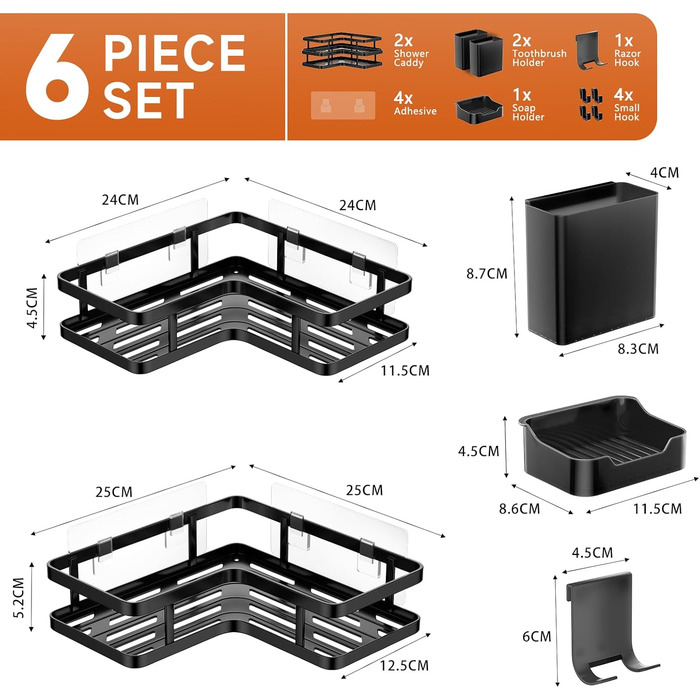 6 PIECE SET

2x Shower Caddy

2x Toothbrush Holder

1x Razor Hook

4x Adhesive

1x Soap Holder

4x Small Hook

24CM

24CM

4.5CM

11.5CM

4CM

8.7CM

8.3CM

4.5CM

8.6CM

11.5CM

25CM

25CM

5.2CM

12.5CM

4.5CM

6CM