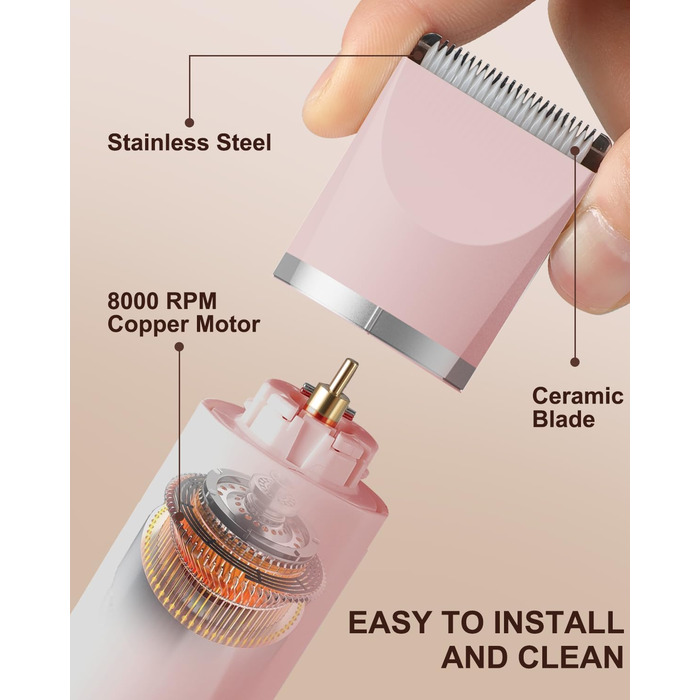 Stainless Steel

8000 RPM
Copper Motor

Ceramic
Blade

EASY TO INSTALL
AND CLEAN