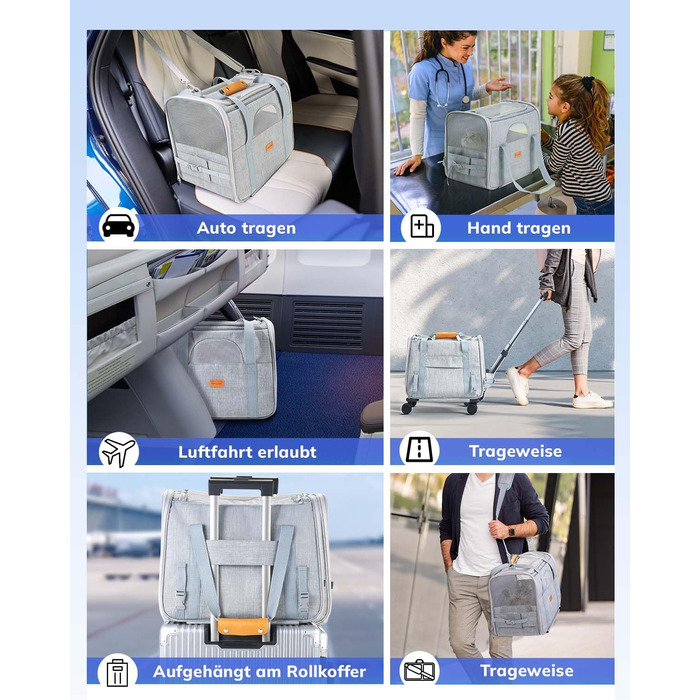 Auto tragen

Hand tragen

Luftfahrt erlaubt

Trageweise

Aufgehängt am Rollkoffer

Trageweise