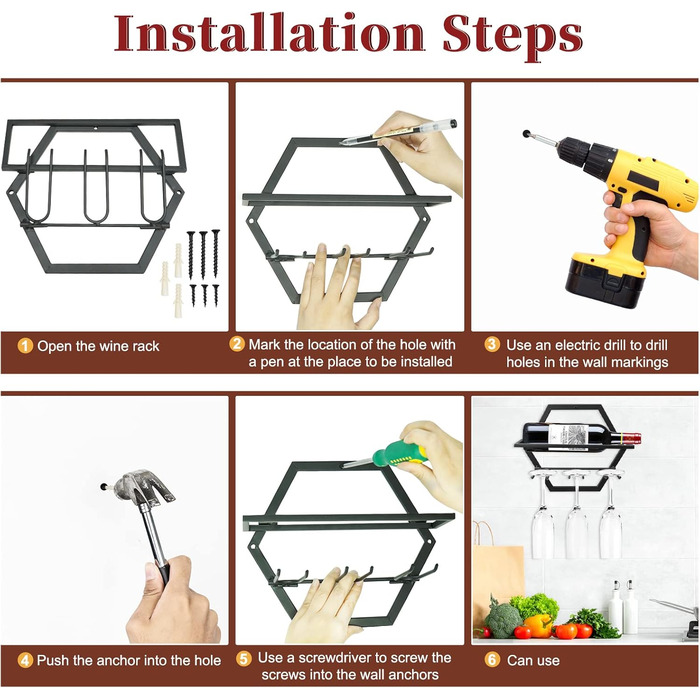 Installation Steps

1 Open the wine rack

2 Mark the location of the hole with a pen at the place to be installed

3 Use an electric drill to drill holes in the wall markings

4 Push the anchor into the hole

5 Use a screwdriver to screw the screws into the wall anchors

6 Can use