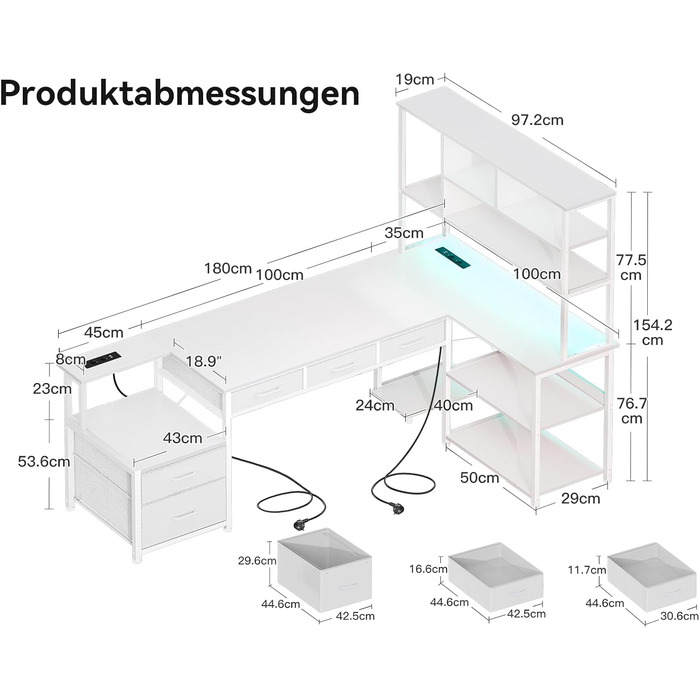 Produktabmessungen

19cm
97.2cm
35cm
180cm
100cm
100cm
77.5 cm
154.2 cm
45cm
8cm
18.9"
23cm
24cm
40cm
76.7 cm
43cm
53.6cm
50cm
29cm
29.6cm
44.6cm
42.5cm
16.6cm
44.6cm
42.5cm
11.7cm
44.6cm
30.6cm