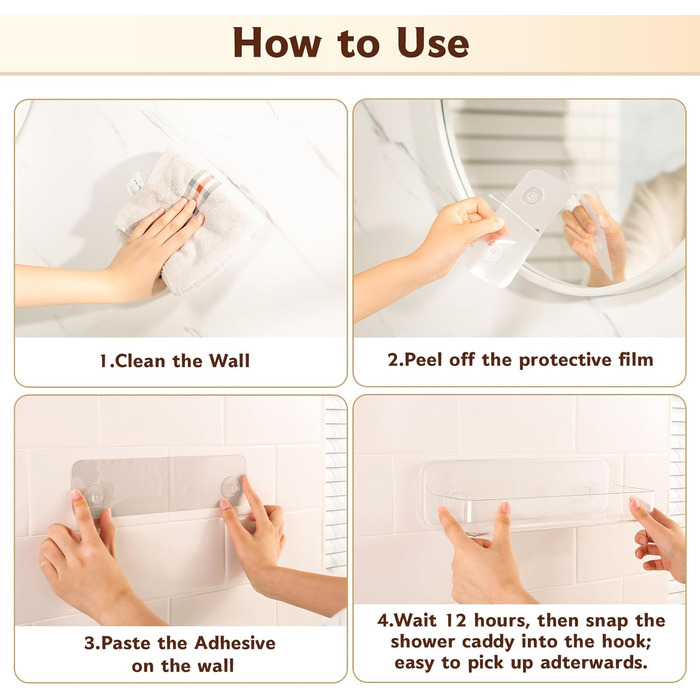 How to Use

1.Clean the Wall

2.Peel off the protective film

3.Paste the Adhesive on the wall

4.Wait 12 hours, then snap the shower caddy into the hook; easy to pick up adterwards.