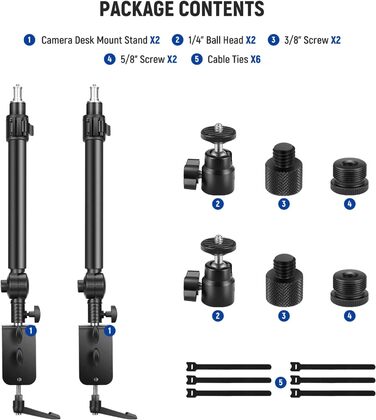 PACKAGE CONTENTS

1 Camera Desk Mount Stand X2 2 1/4" Ball Head X2 3 3/8" Screw X2
4 5/8" Screw X2 5 Cable Ties X6

2 3 4

2 3 4

1 1

5