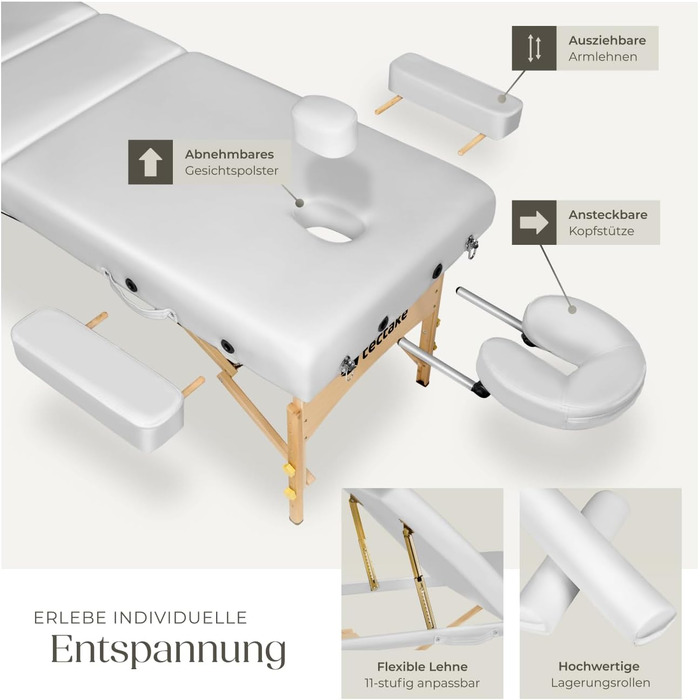 Ausziehbare
Armlehnen

Abnehmbares
Gesichtspolster

Ansteckbare
Kopfstütze

tectake

ERLEBE INDIVIDUELLE
Entspannung

Flexible Lehne
11-stufig anpassbar

Hochwertige
Lagerungsrollen