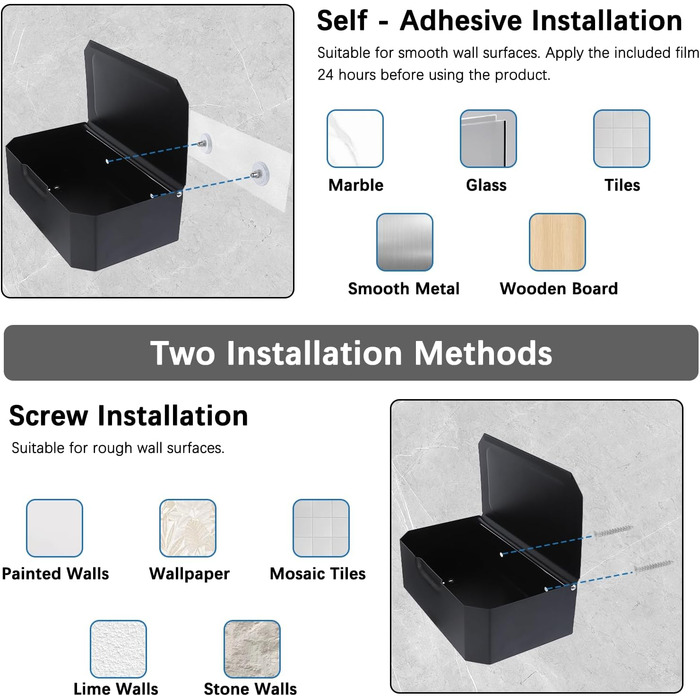 Self - Adhesive Installation

Suitable for smooth wall surfaces. Apply the included film 24 hours before using the product.

Marble

Glass

Tiles

Smooth Metal

Wooden Board

Two Installation Methods

Screw Installation

Suitable for rough wall surfaces.

Painted Walls

Wallpaper

Mosaic Tiles

Lime Walls

Stone Walls