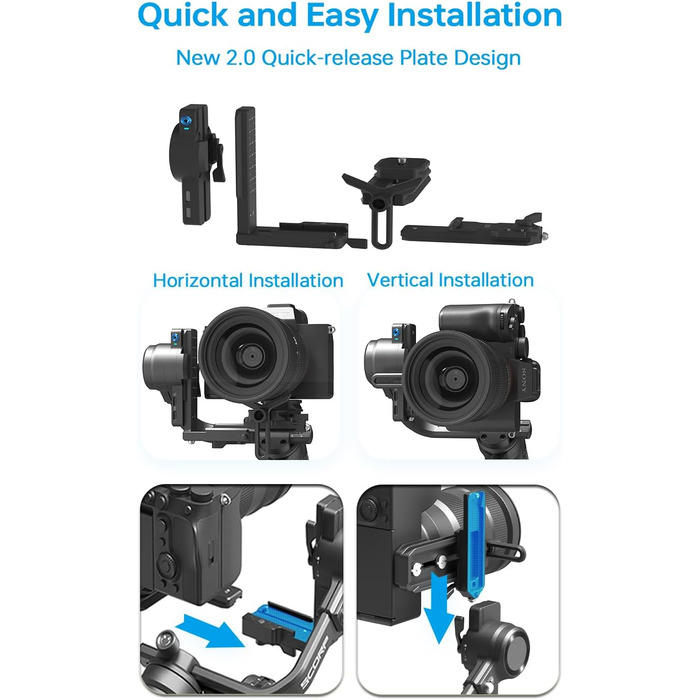 Quick and Easy Installation

New 2.0 Quick-release Plate Design

Horizontal Installation

Vertical Installation

SONY

SCORP