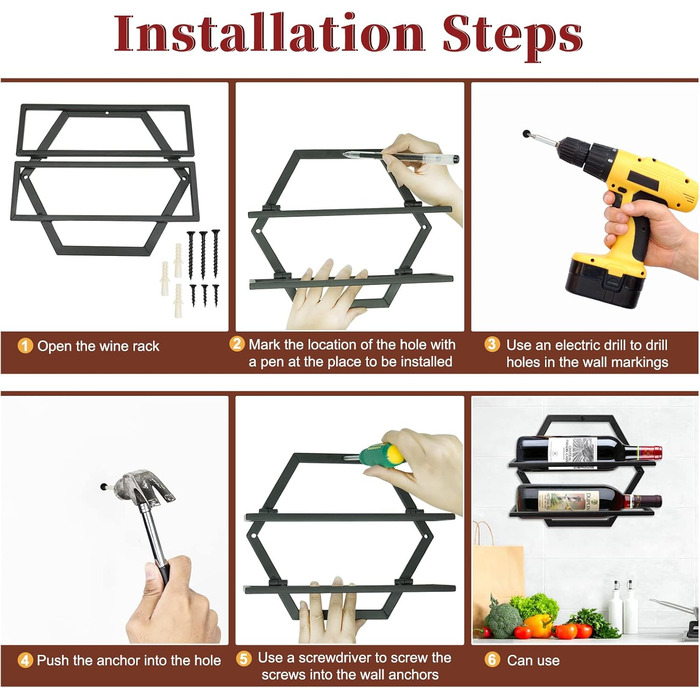 Installation Steps

1 Open the wine rack

2 Mark the location of the hole with a pen at the place to be installed

3 Use an electric drill to drill holes in the wall markings

4 Push the anchor into the hole

5 Use a screwdriver to screw the screws into the wall anchors

6 Can use