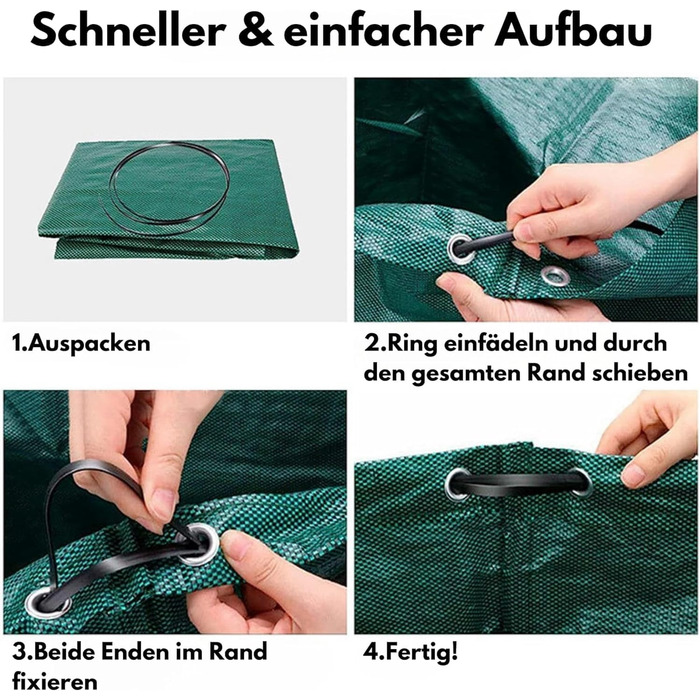 Schneller & einfacher Aufbau

1.Auspacken

2.Ring einfädeln und durch den gesamten Rand schieben

3.Beide Enden im Rand fixieren

4.Fertig!