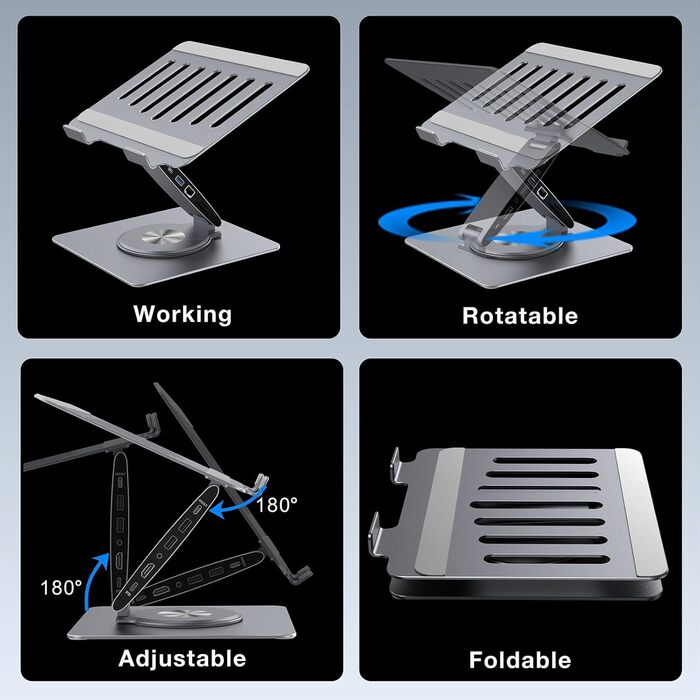 Working

Rotatable

180°

180°

Adjustable

Foldable