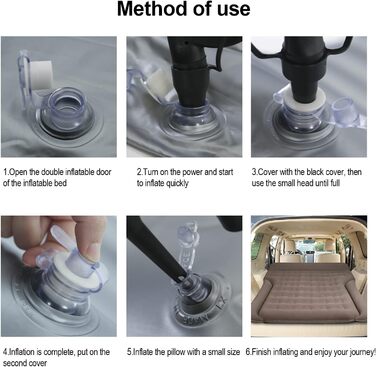 Method of use

1.Open the double inflatable door of the inflatable bed

2.Turn on the power and start to inflate quickly

3.Cover with the black cover, then use the small head until full

4.Inflation is complete, put on the second cover

5.Inflate the pillow with a small size

6.Finish inflating and enjoy your journey!