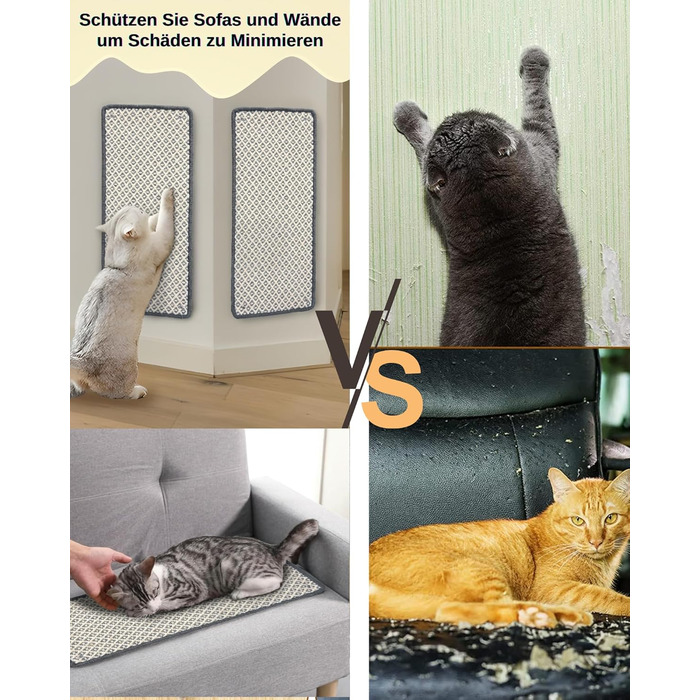 Schützen Sie Sofas und Wände um Schäden zu Minimieren

VS