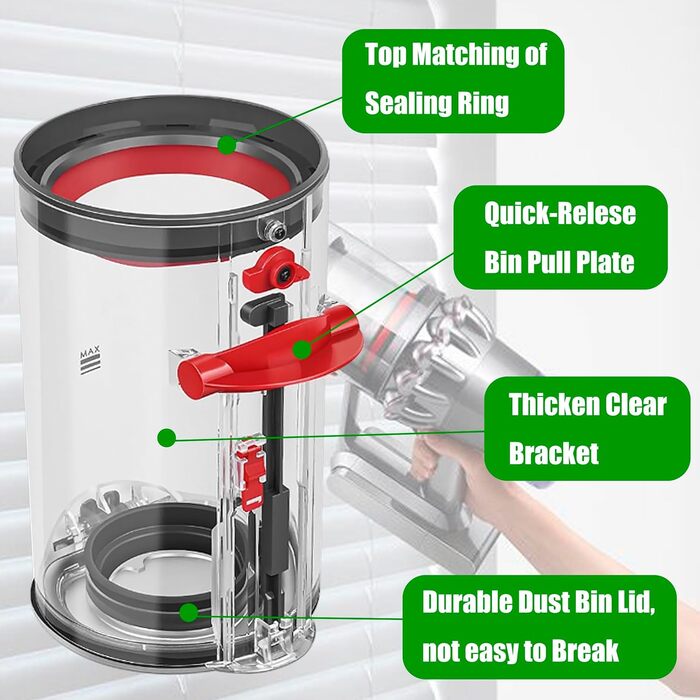 Top Matching of Sealing Ring

Quick-Relese Bin Pull Plate

MAX

Thicken Clear Bracket

Durable Dust Bin Lid, not easy to Break