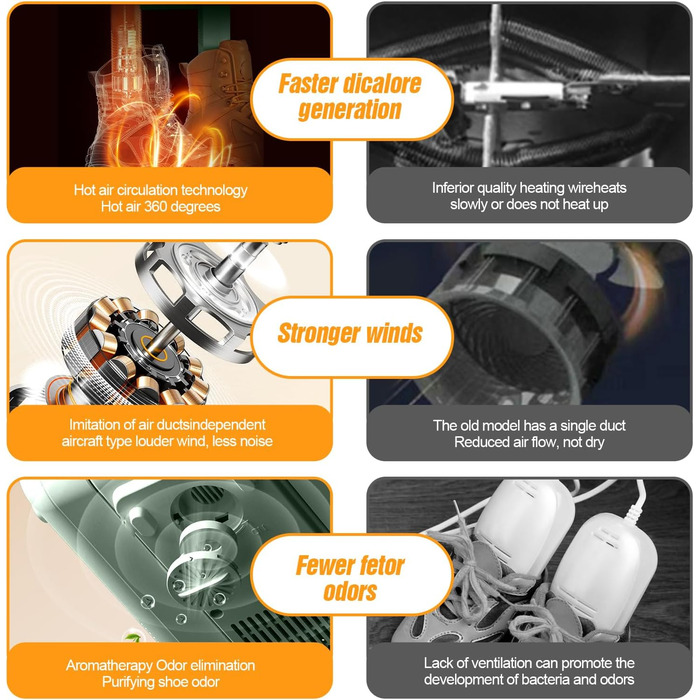 Faster dicalore generation

Hot air circulation technology
Hot air 360 degrees

Inferior quality heating wireheats slowly or does not heat up

Stronger winds

Imitation of air ductsindependent aircraft type louder wind, less noise

The old model has a single duct
Reduced air flow, not dry

Fewer fetor odors

Aromatherapy Odor elimination
Purifying shoe odor

Lack of ventilation can promote the development of bacteria and odors