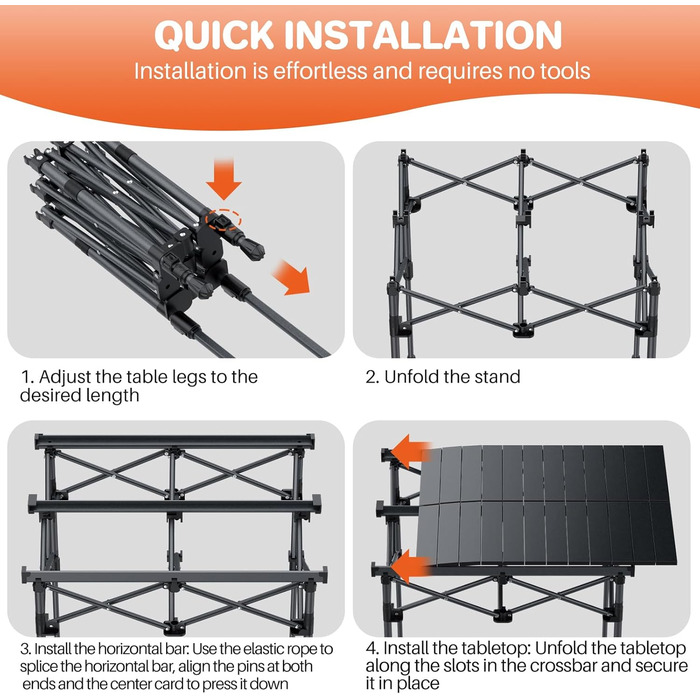 QUICK INSTALLATION
Installation is effortless and requires no tools

1. Adjust the table legs to the desired length

2. Unfold the stand

3. Install the horizontal bar: Use the elastic rope to splice the horizontal bar, align the pins at both ends and the center card to press it down

4. Install the tabletop: Unfold the tabletop along the slots in the crossbar and secure it in place