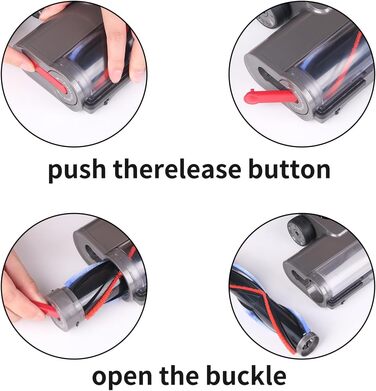 push therelease button

open the buckle