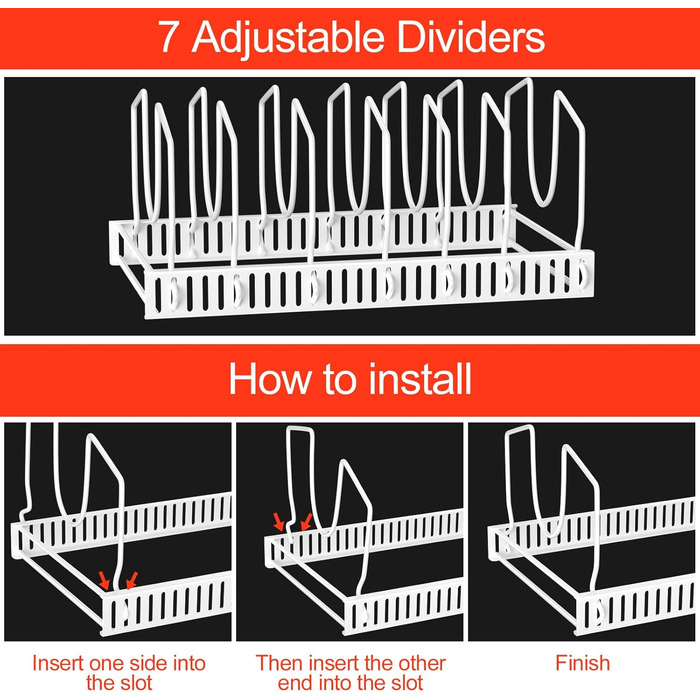 7 Adjustable Dividers

How to install

Insert one side into the slot

Then insert the other end into the slot

Finish