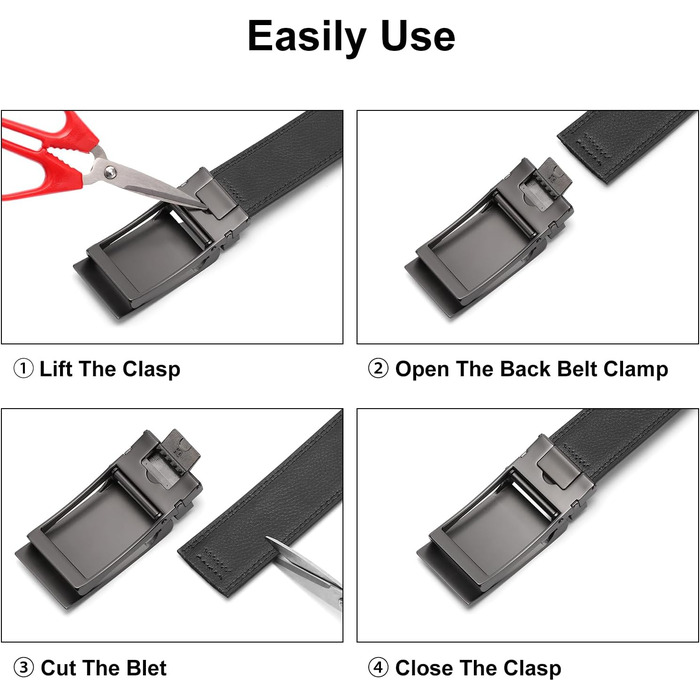 Easily Use

① Lift The Clasp

② Open The Back Belt Clamp

③ Cut The Blet

④ Close The Clasp