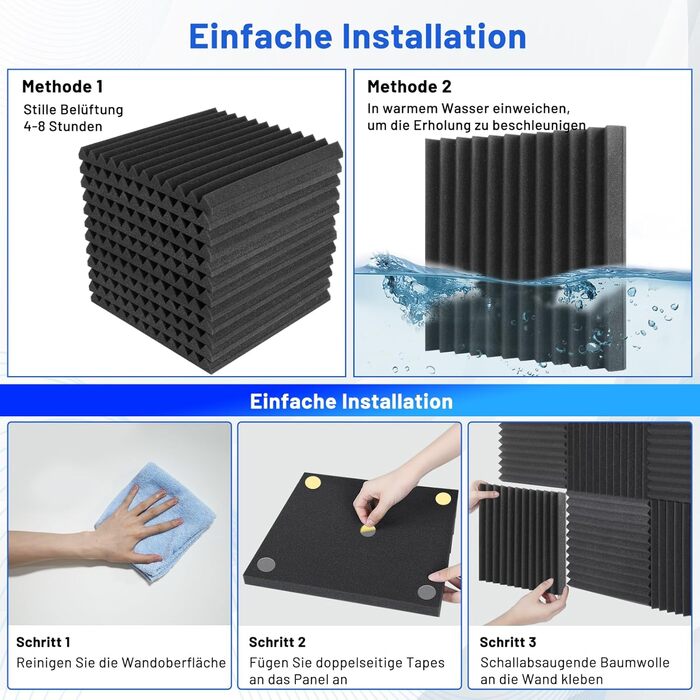 Einfache Installation

Methode 1
Stille Belüftung
4-8 Stunden

Methode 2
In warmem Wasser einweichen, um die Erholung zu beschleunigen

Einfache Installation

Schritt 1
Reinigen Sie die Wandoberfläche

Schritt 2
Fügen Sie doppelseitige Tapes an das Panel an

Schritt 3
Schallabsaugende Baumwolle an die Wand kleben