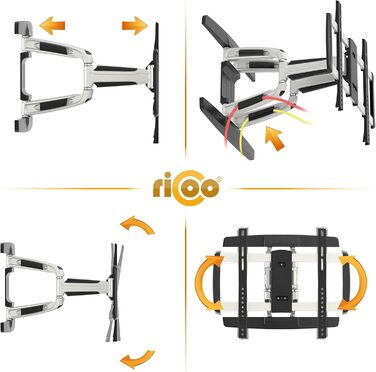 ricoo®