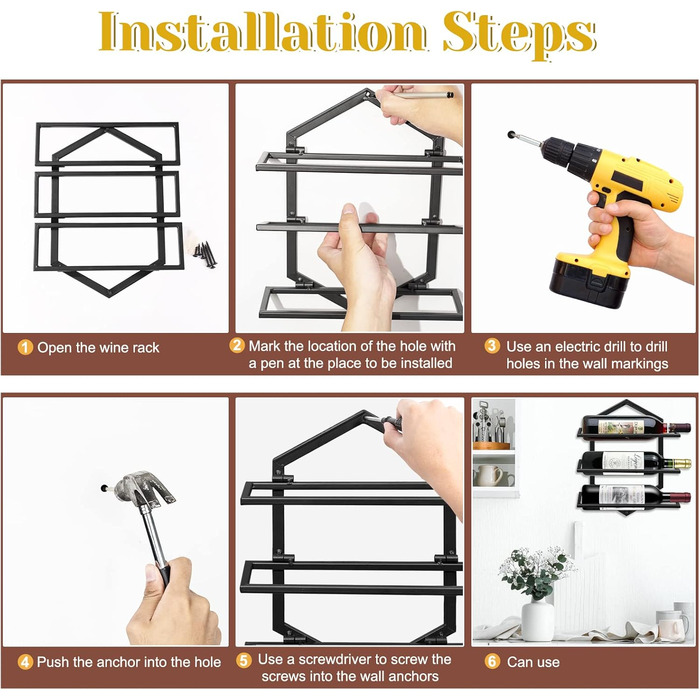 Installation Steps

1 Open the wine rack

2 Mark the location of the hole with a pen at the place to be installed

3 Use an electric drill to drill holes in the wall markings

4 Push the anchor into the hole

5 Use a screwdriver to screw the screws into the wall anchors

6 Can use