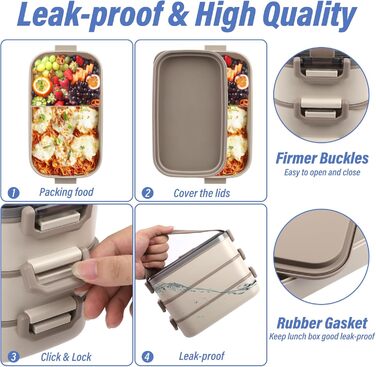 Leak-proof & High Quality

1 Packing food

2 Cover the lids

Firmer Buckles
Easy to open and close

3 Click & Lock

4 Leak-proof

Rubber Gasket
Keep lunch box good leak-proof