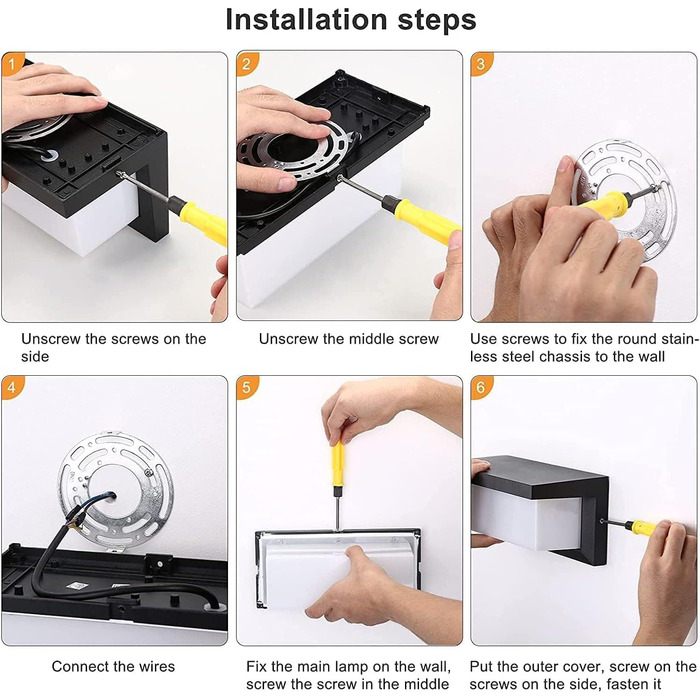 Installation steps

1

Unscrew the screws on the side

2

Unscrew the middle screw

3

Use screws to fix the round stainless steel chassis to the wall

4

Connect the wires

5

Fix the main lamp on the wall, screw the screw in the middle

6

Put the outer cover, screw on the screws on the side, fasten it