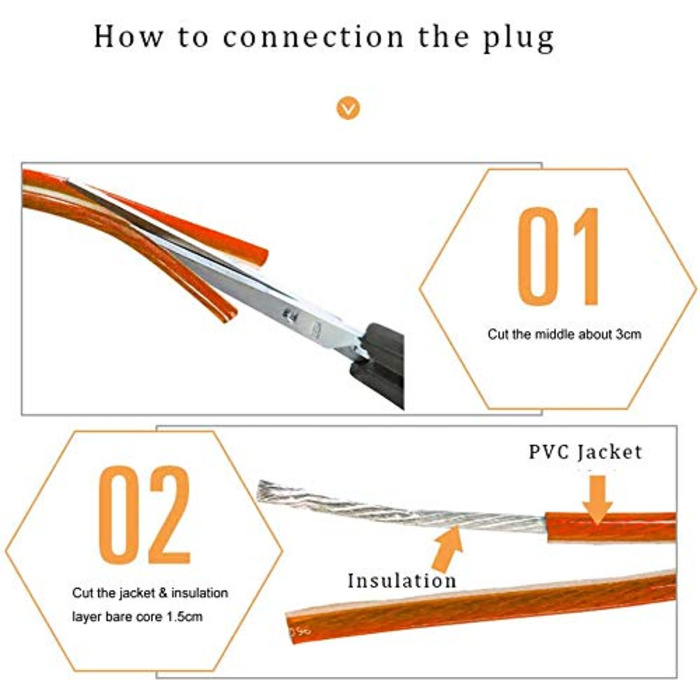 How to connection the plug

01

Cut the middle about 3cm

02

Cut the jacket & insulation layer bare core 1.5cm

PVC Jacket

Insulation