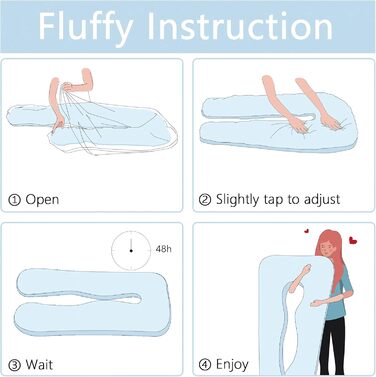 Fluffy Instruction

① Open

② Slightly tap to adjust

48h

③ Wait

④ Enjoy