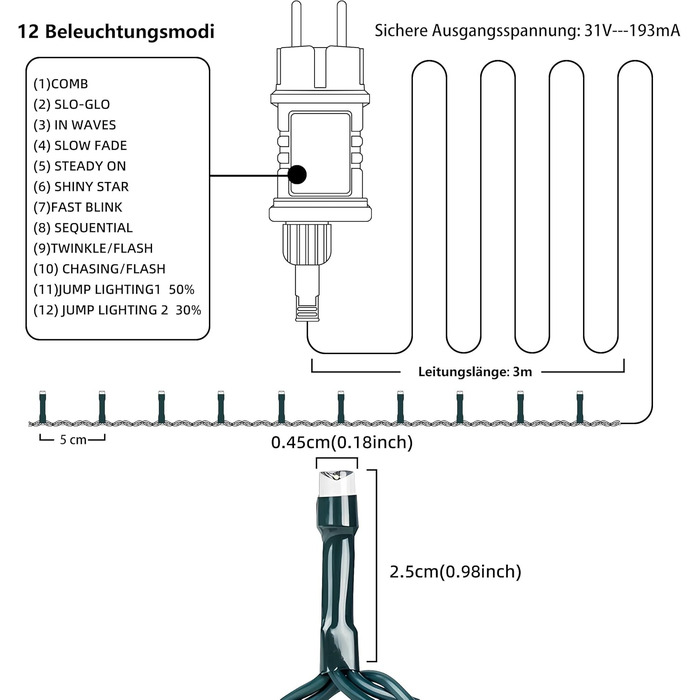 12 Beleuchtungsmodi

Sichere Ausgangsspannung: 31V---193mA

(1)COMB
(2) SLO-GLO
(3) IN WAVES
(4) SLOW FADE
(5) STEADY ON
(6) SHINY STAR
(7)FAST BLINK
(8) SEQUENTIAL
(9)TWINKLE/FLASH
(10) CHASING/FLASH
(11)JUMP LIGHTING1 50%
(12) JUMP LIGHTING 2 30%

Leitungslänge: 3m

5 cm

0.45cm(0.18inch)

2.5cm(0.98inch)