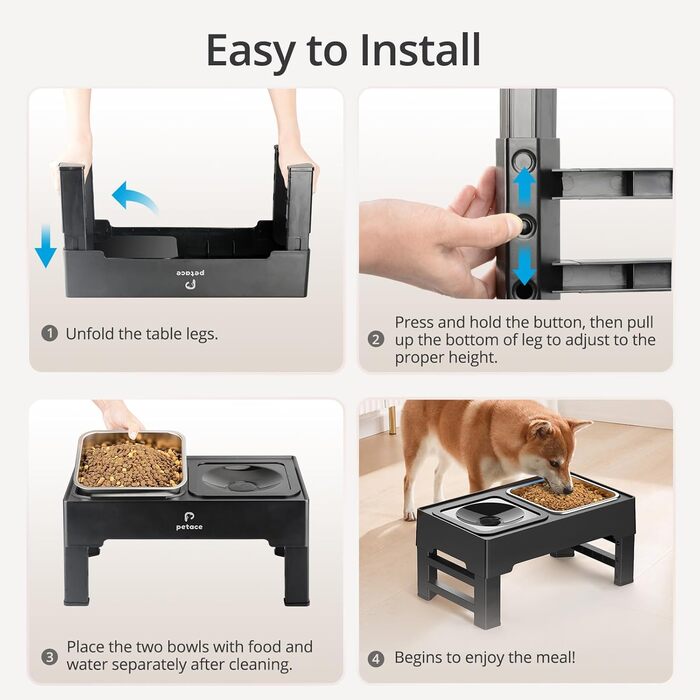 Easy to Install

petace

① Unfold the table legs.

② Press and hold the button, then pull up the bottom of leg to adjust to the proper height.

petace

③ Place the two bowls with food and water separately after cleaning.

④ Begins to enjoy the meal!