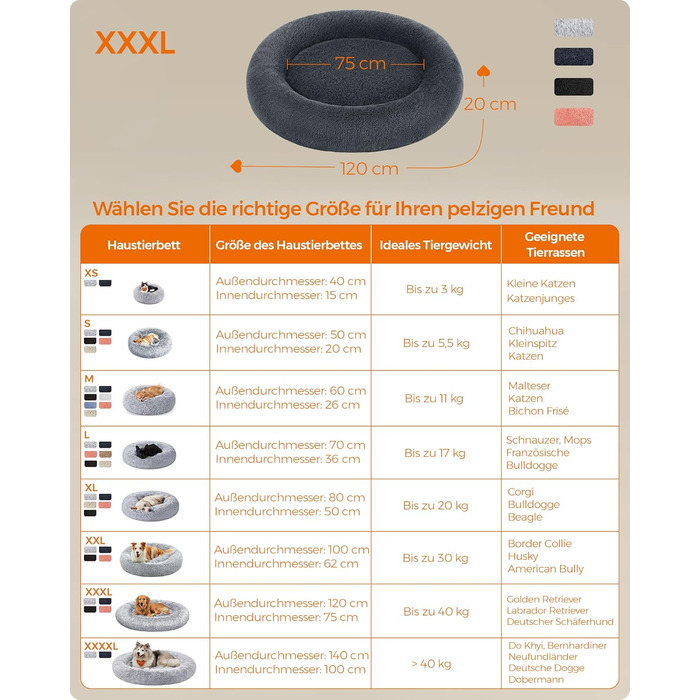 XXXL

75 cm

20 cm

120 cm

Wählen Sie die richtige Größe für Ihren pelzigen Freund

| Haustierbett | Größe des Haustierbettes | Ideales Tiergewicht | Geeignete Tierrassen |
|---|---|---|---|
| XS | Außendurchmesser: 40 cm Innendurchmesser: 15 cm | Bis zu 3 kg | Kleine Katzen Katzenjunges |
| S | Außendurchmesser: 50 cm Innendurchmesser: 20 cm | Bis zu 5,5 kg | Chihuahua Kleinspitz Katzen |
| M | Außendurchmesser: 60 cm Innendurchmesser: 26 cm | Bis zu 11 kg | Malteser Katzen Bichon Frisé |
| L | Außendurchmesser: 70 cm Innendurchmesser: 36 cm | Bis zu 17 kg | Schnauzer, Mops Französische Bulldogge |
| XL | Außendurchmesser: 80 cm Innendurchmesser: 50 cm | Bis zu 20 kg | Corgi Bulldogge Beagle |
| XXL | Außendurchmesser: 100 cm Innendurchmesser: 62 cm | Bis zu 30 kg | Border Collie Husky American Bully |
| XXXL | Außendurchmesser: 120 cm Innendurchmesser: 75 cm | Bis zu 40 kg | Golden Retriever Labrador Retriever Deutscher Schäferhund |
| XXXXL | Außendurchmesser: 140 cm Innendurchmesser: 100 cm | > 40 kg | Do Khyi, Bernhardiner Neufundländer Deutsche Dogge Dobermann |