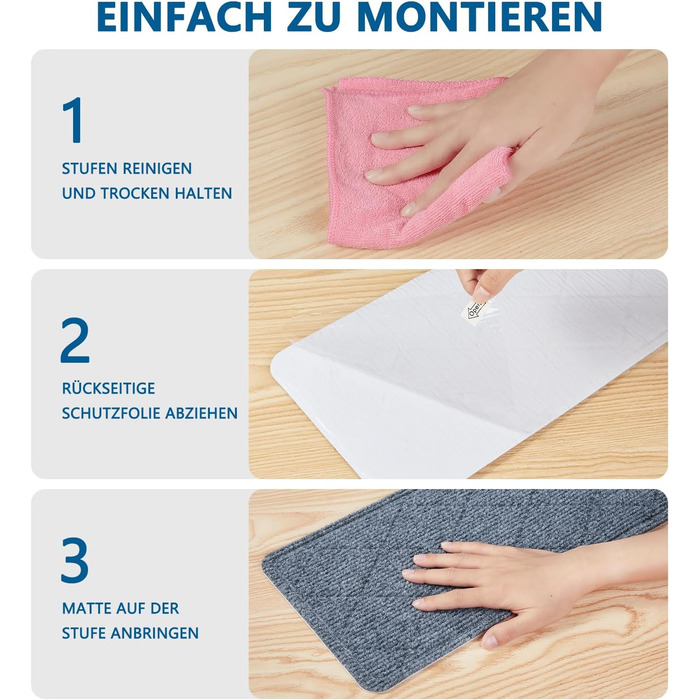 EINFACH ZU MONTIEREN

1

STUFEN REINIGEN UND TROCKEN HALTEN

2

RÜCKSEITIGE SCHUTZFOLIE ABZIEHEN

Open

3

MATTE AUF DER STUFE ANBRINGEN